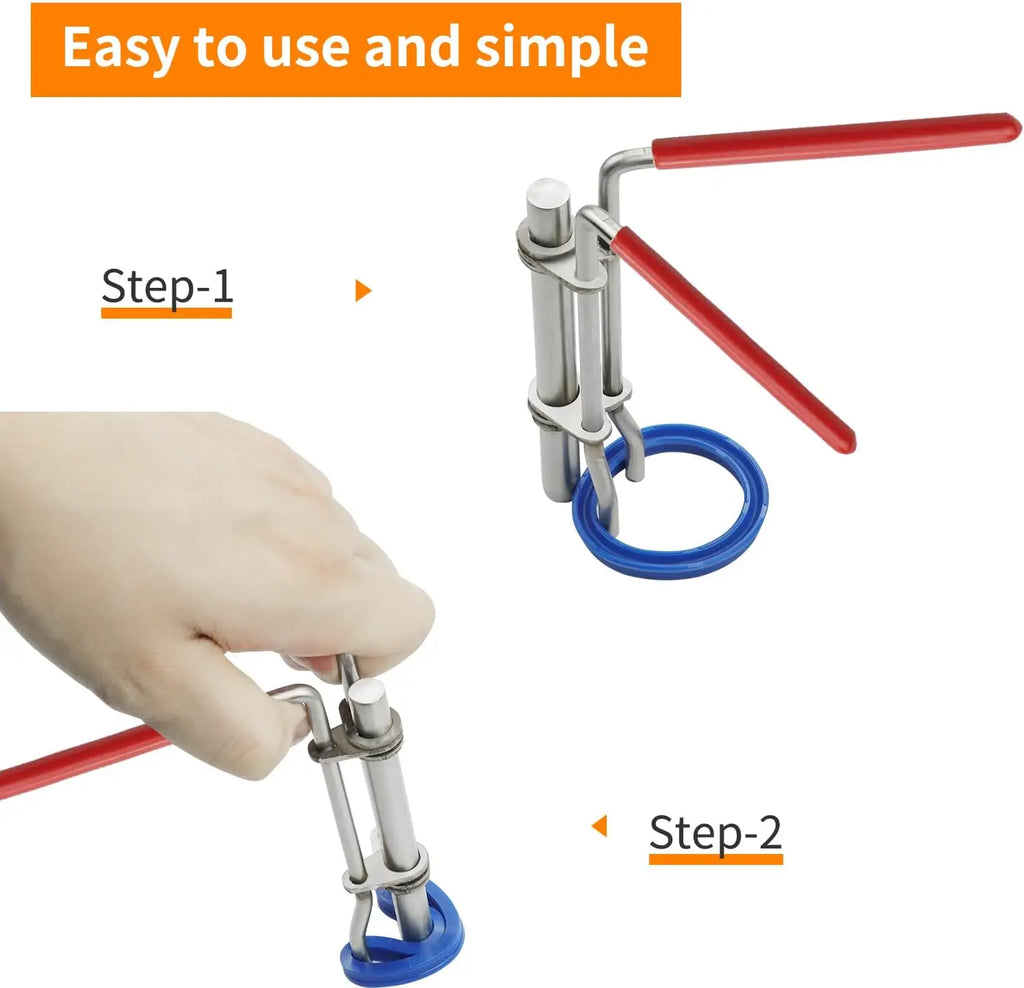 Easy to use and simple

Step-1

Step-2