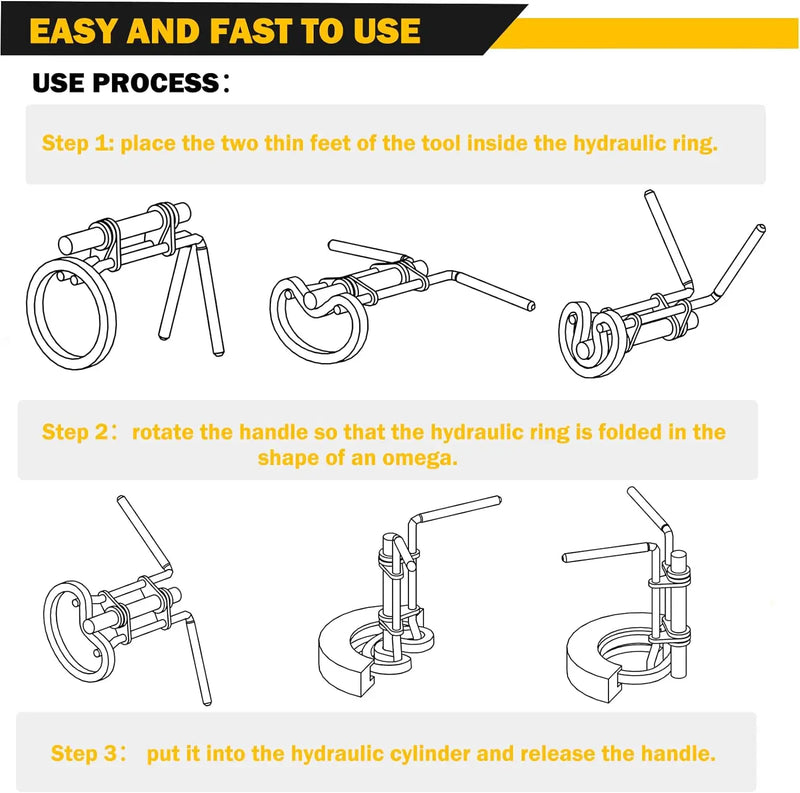 EASY AND FAST TO USE

USE PROCESS：

Step 1: place the two thin feet of the tool inside the hydraulic ring.

Step 2： rotate the handle so that the hydraulic ring is folded in the shape of an omega.

Step 3： put it into the hydraulic cylinder and release the handle.